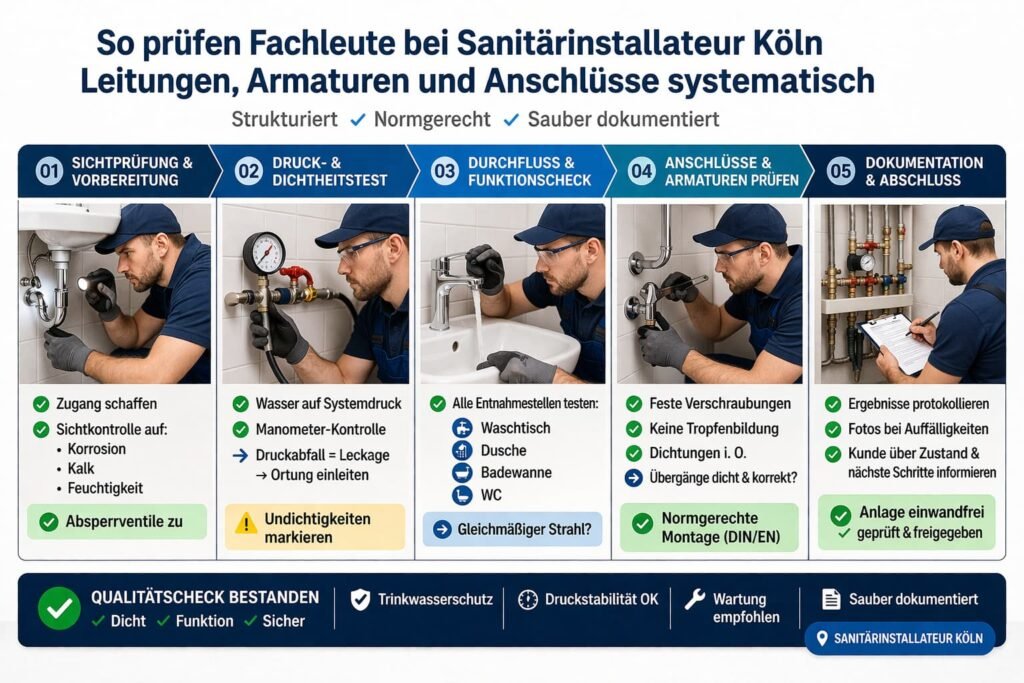 So prüfen Fachleute bei Sanitärinstallateur Köln Leitungen, Armaturen und Anschlüsse systematisch

Strukturiert ✓ Normgerecht ✓ Sauber dokumentiert

01 SICHTPRÜFUNG & VORBEREITUNG

Zugang schaffen
Sichtkontrolle auf:
• Korrosion
• Kalk
• Feuchtigkeit

Absperrventile zu

02 DRUCK- & DICHTHEITSTEST

Wasser auf Systemdruck
Manometer-Kontrolle
→ Druckabfall = Leckage → Ortung einleiten

Undichtigkeiten markieren

03 DURCHFLUSS & FUNKTIONSCHECK

Alle Entnahmestellen testen:
Waschtisch
Dusche
Badewanne
WC

Gleichmäßiger Strahl?

04 ANSCHLÜSSE & ARMATUREN PRÜFEN

Feste Verschraubungen
Keine Tropfenbildung
Dichtungen i. O.
Übergänge dicht & korrekt?

Normgerechte Montage (DIN/EN)

05 DOKUMENTATION & ABSCHLUSS

Ergebnisse protokollieren
Fotos bei Auffälligkeiten
Kunde über Zustand & nächste Schritte informieren

Anlage einwandfrei ✓ geprüft & freigegeben

QUALITÄTSCHECK BESTANDEN
✓ Dicht ✓ Funktion ✓ Sicher

Trinkwasserschutz

Druckstabilität OK

Wartung empfohlen

Sauber dokumentiert

SANITÄRINSTALLATEUR KÖLN